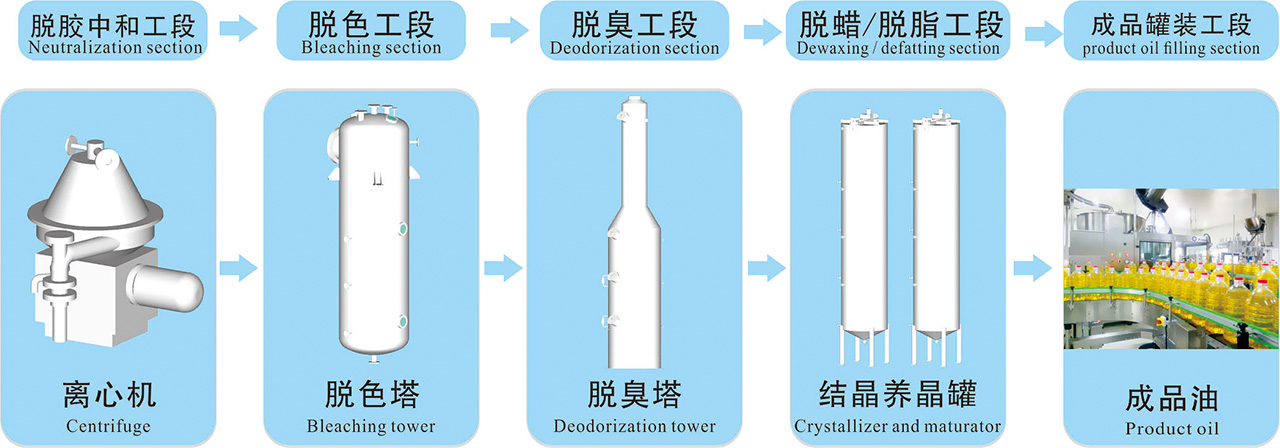 脱胶中和工段
Neutralization section

脱色工段
Bleaching section

脱臭工段
Deodorization section

脱蜡/脱脂工段
Dewaxing / defatting section

成品罐装工段
product oil filling section

离心机
Centrifuge

脱色塔
Bleaching tower

脱臭塔
Deodorization tower

结晶养晶罐
Crystallizer and maturator

成品油
Product oil